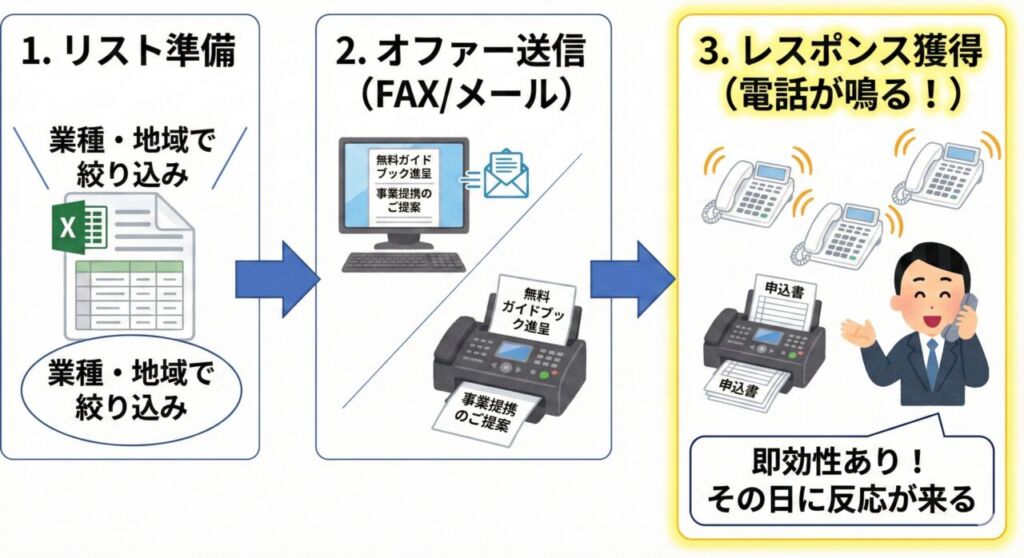 1. リスト準備

業種・地域で絞り込み

X

業種・地域で絞り込み

2. オファー送信（FAX/メール）

無料ガイドブック進呈

事業提携のご提案

無料ガイドブック進呈

事業提携のご提案

3. レスポンス獲得（電話が鳴る！）

申込書

申込書

即効性あり！
その日に反応が来る